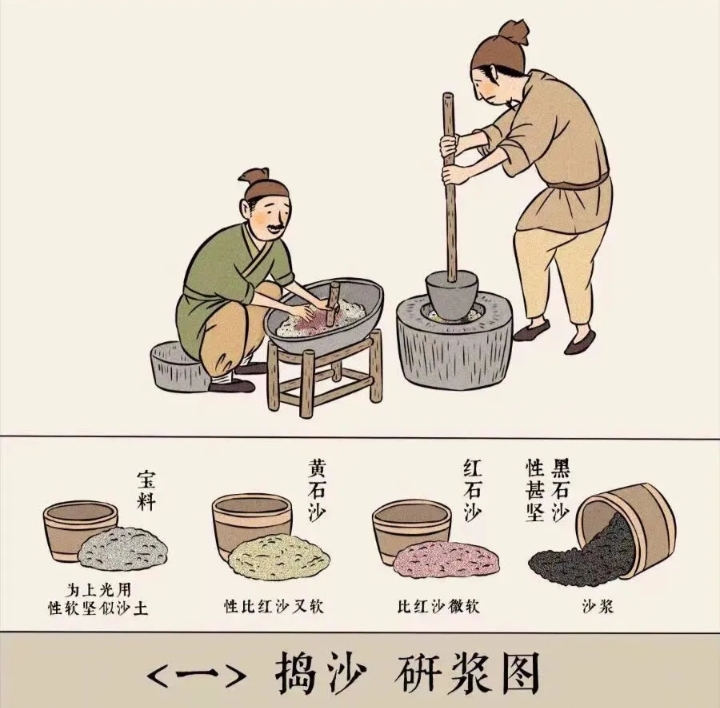 宝料

为上光用
性软坚似沙土

黄石沙

性比红沙又软

红石沙

比红沙微软

黑石沙
性甚坚

沙浆

<一> 捣沙 研浆图